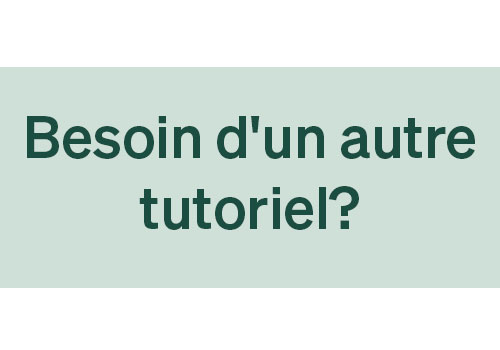 Besoin d'un autre tutoriel?